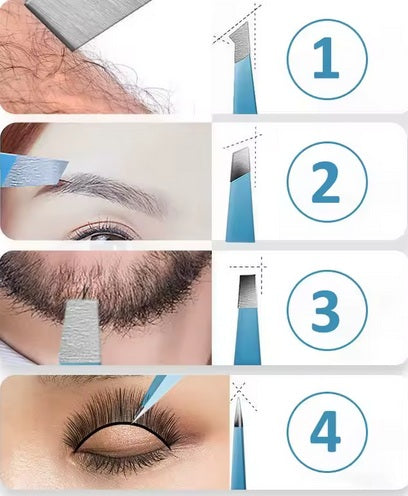 1

2

3

4